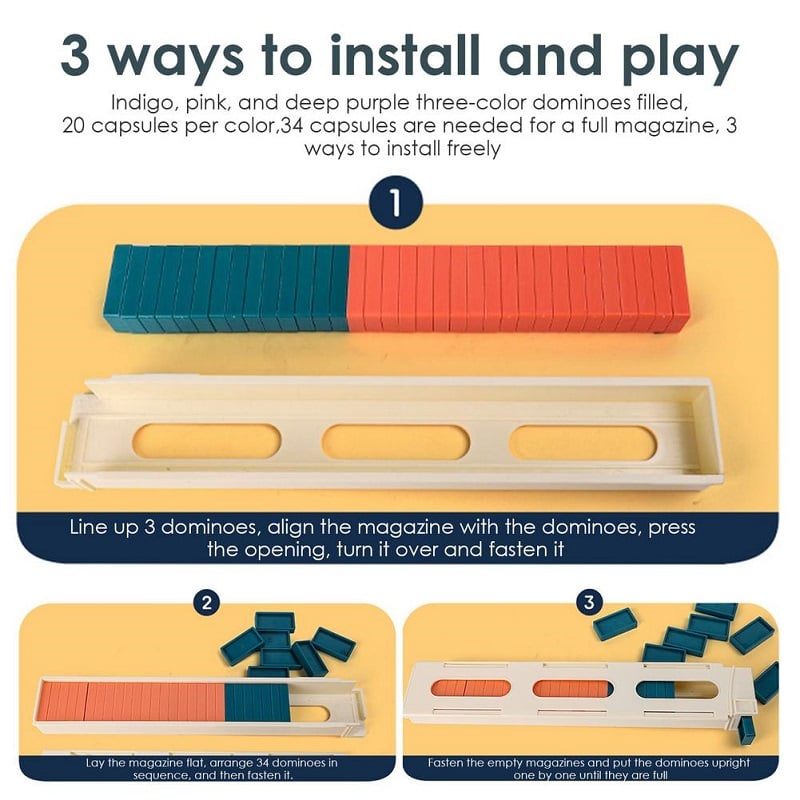 3 ways to install and play

Indigo, pink, and deep purple three-color dominoes filled, 20 capsules per color,34 capsules are needed for a full magazine, 3 ways to install freely

1

Line up 3 dominoes, align the magazine with the dominoes, press the opening, turn it over and fasten it

2

Lay the magazine flat, arrange 34 dominoes in sequence, and then fasten it.

3

Fasten the empty magazines and put the dominoes upright one by one until they are full