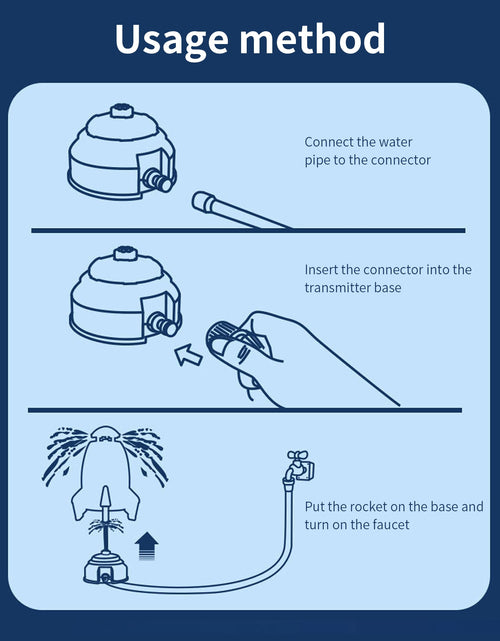 Usage method

Connect the water pipe to the connector

Insert the connector into the transmitter base

Put the rocket on the base and turn on the faucet